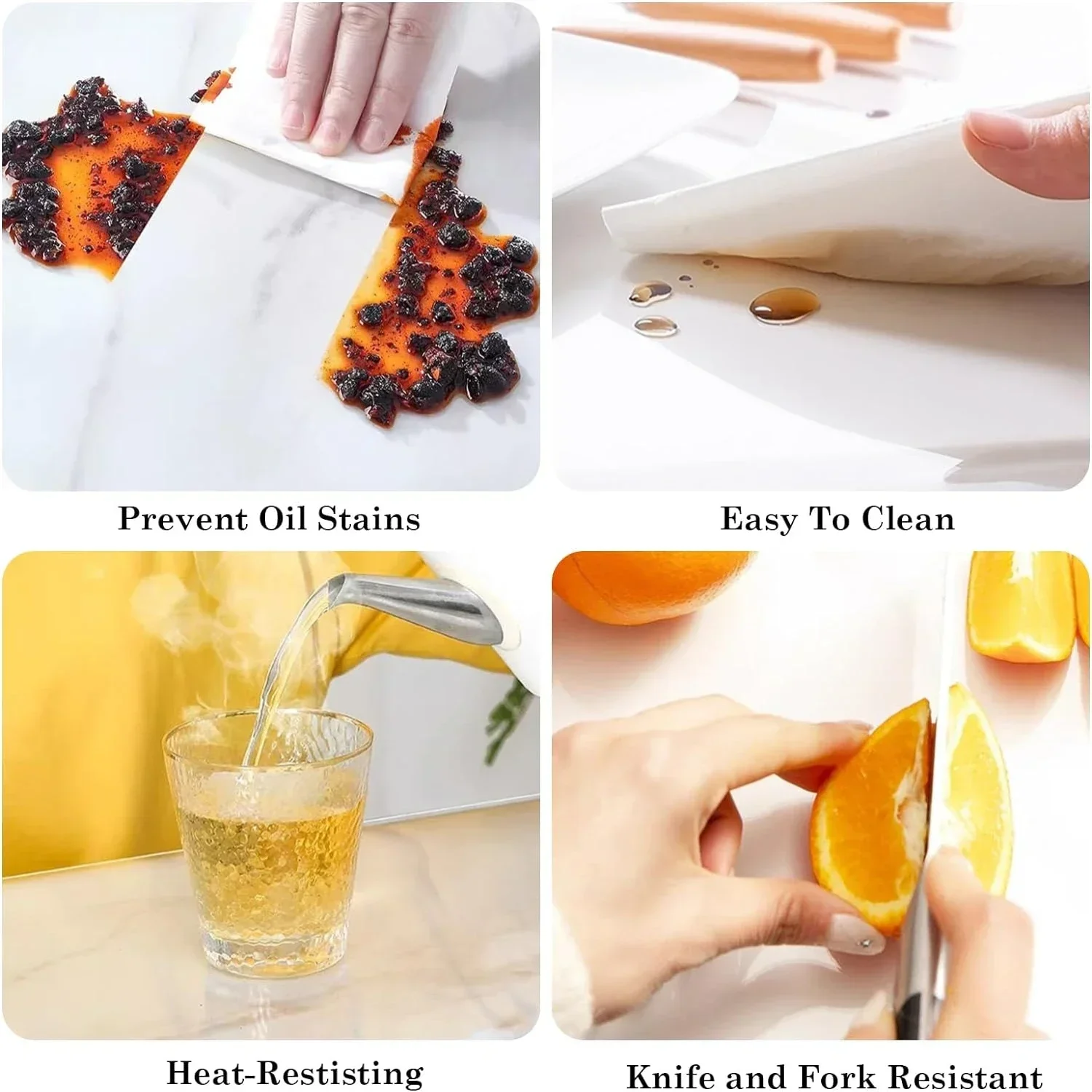 Prevent Oil Stains

Easy To Clean

Heat-Restisting

Knife and Fork Resistant