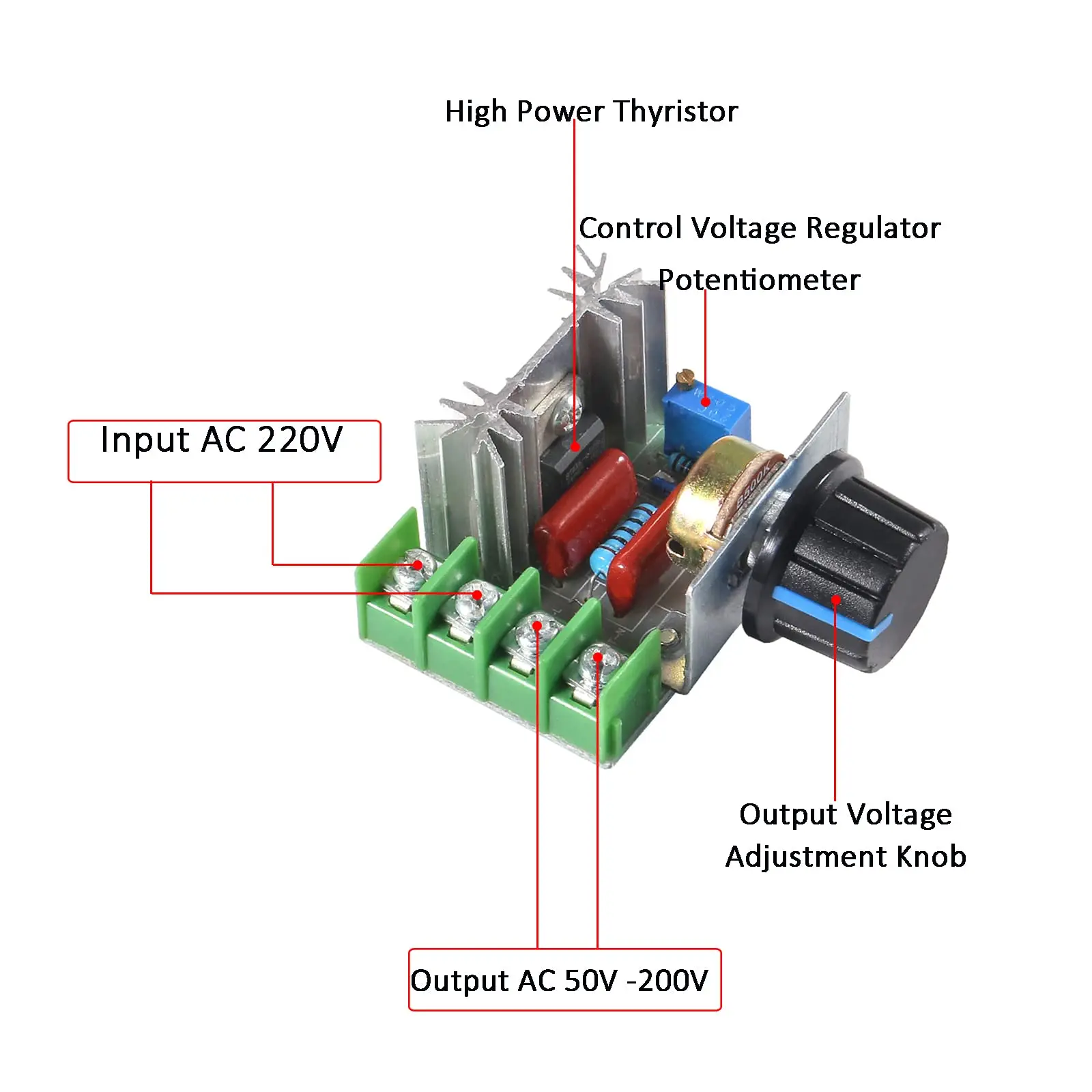 High Power Thyristor

Control Voltage Regulator

Potentiometer

Input AC 220V

B500K

Output Voltage Adjustment Knob

Output AC 50V -200V