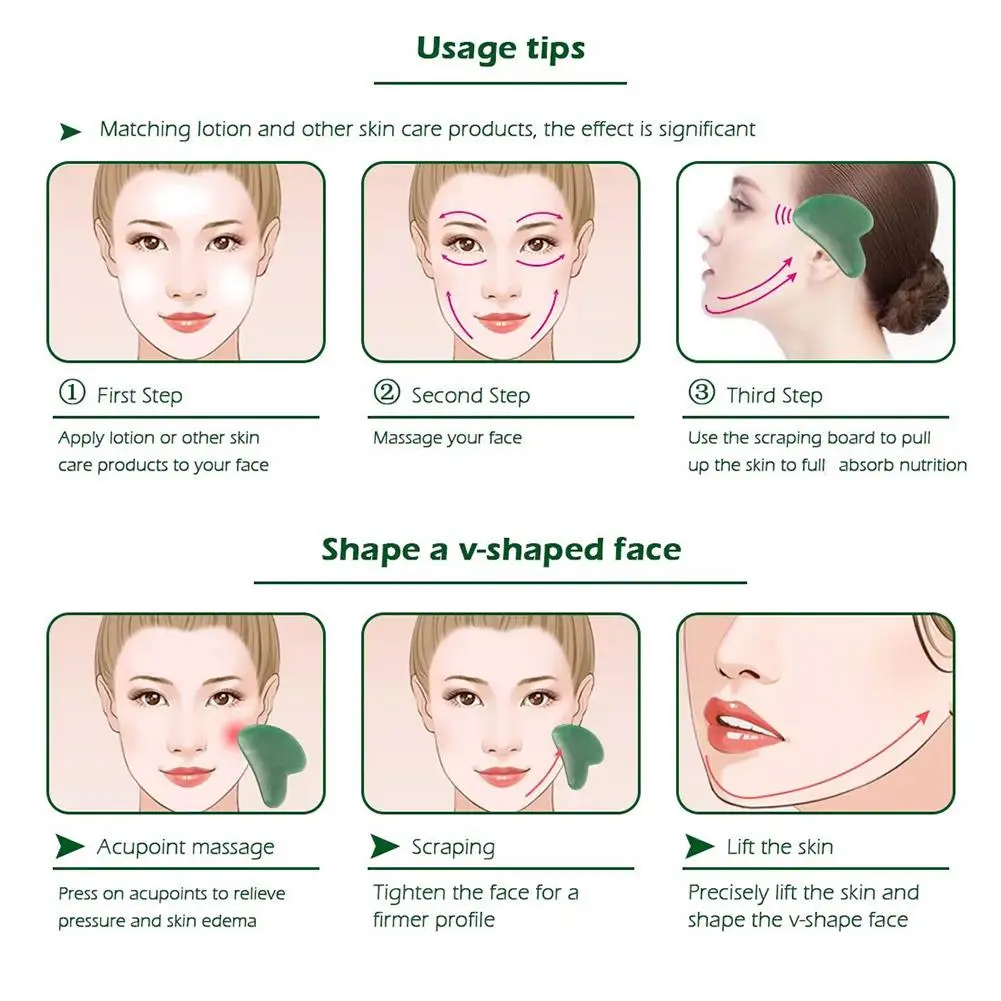 Usage tips

Matching lotion and other skin care products, the effect is significant

① First Step

Apply lotion or other skin care products to your face

② Second Step

Massage your face

③ Third Step

Use the scraping board to pull up the skin to full absorb nutrition

Shape a v-shaped face

Acupoint massage

Press on acupoints to relieve pressure and skin edema

Scraping

Tighten the face for a firmer profile

Lift the skin

Precisely lift the skin and shape the v-shape face