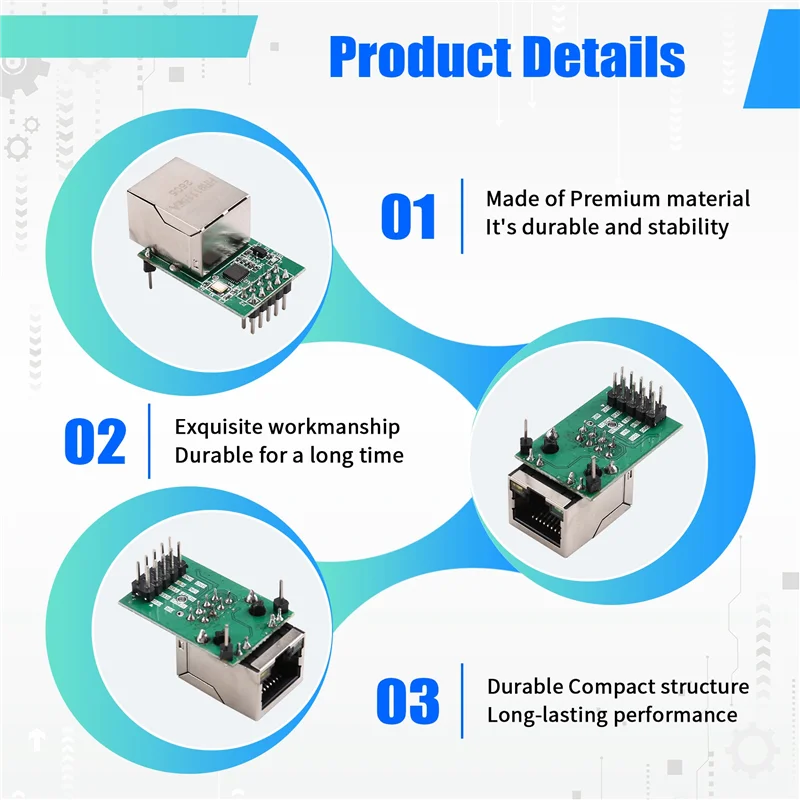 Product Details

01

Made of Premium material
It's durable and stability

02

Exquisite workmanship
Durable for a long time

03

Durable Compact structure
Long-lasting performance