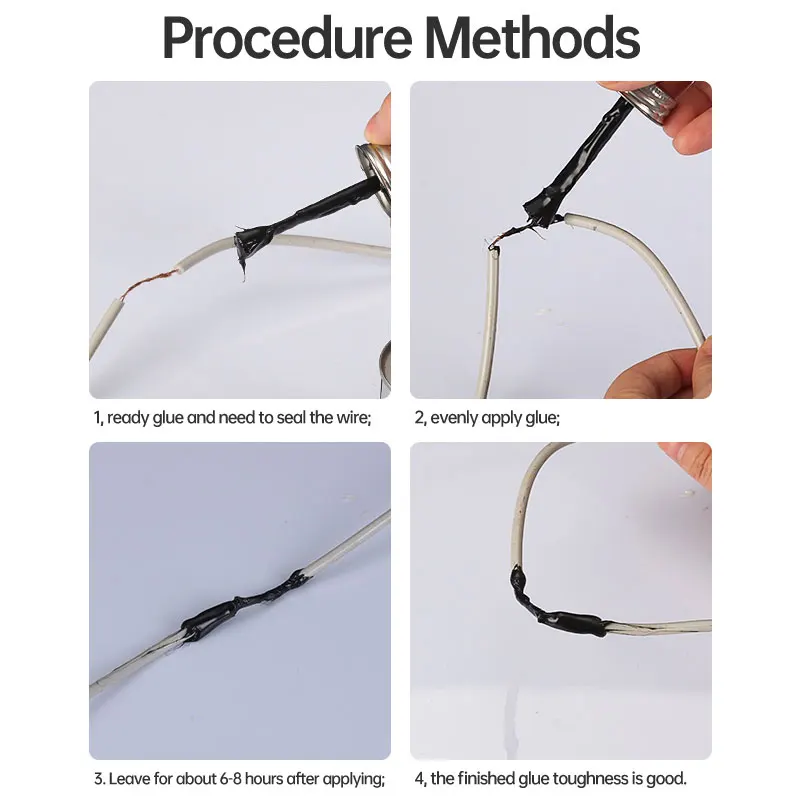 Procedure Methods

1, ready glue and need to seal the wire;

2, evenly apply glue;

3. Leave for about 6-8 hours after applying;

4, the finished glue toughness is good.