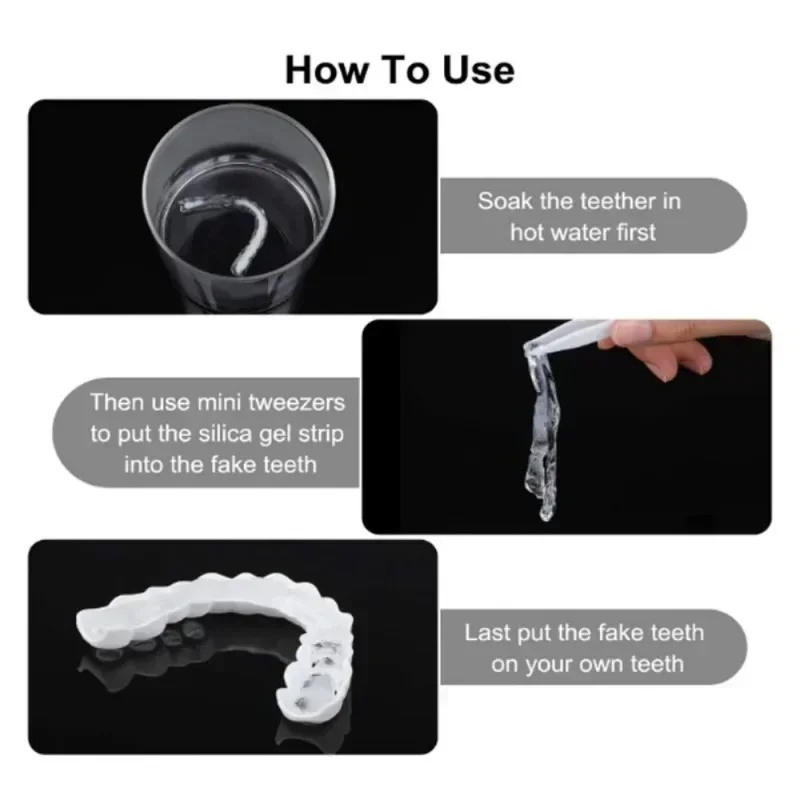 How To Use

Soak the teether in hot water first

Then use mini tweezers to put the silica gel strip into the fake teeth

Last put the fake teeth on your own teeth