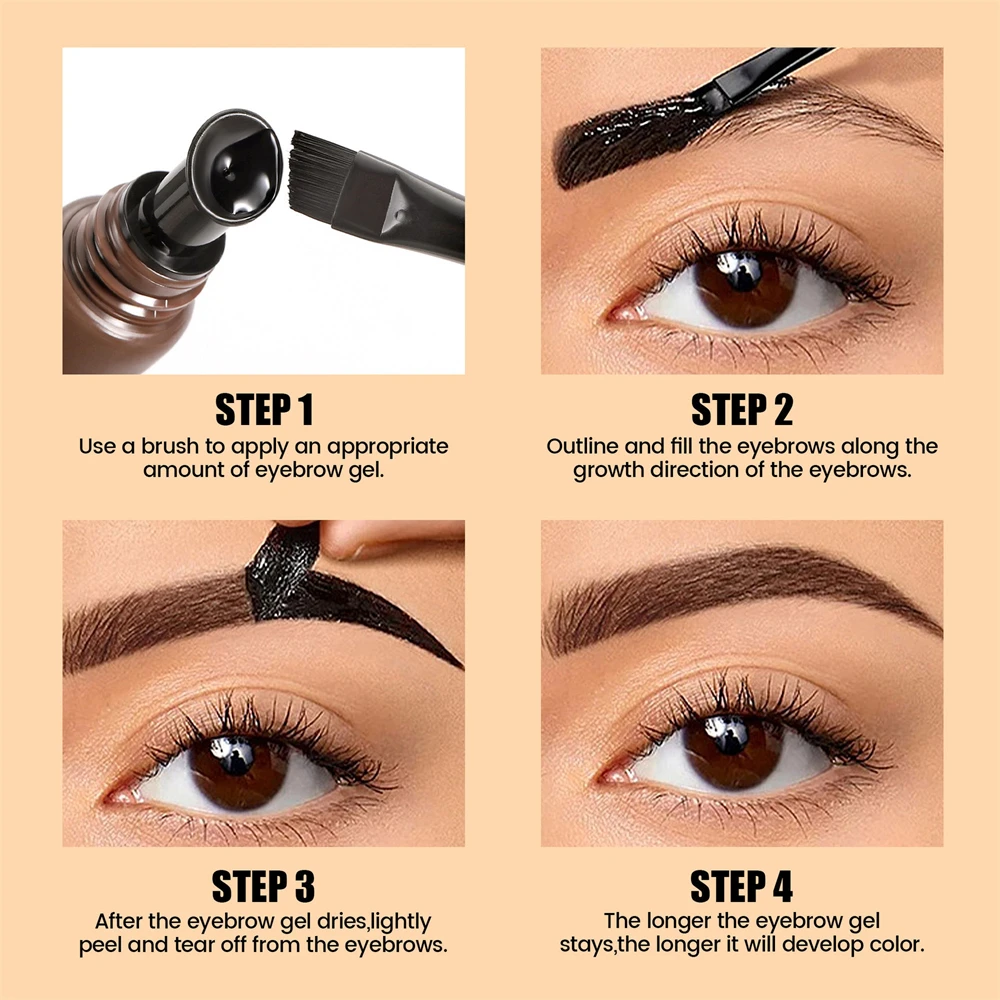 STEP 1
Use a brush to apply an appropriate amount of eyebrow gel.

STEP 2
Outline and fill the eyebrows along the growth direction of the eyebrows.

STEP 3
After the eyebrow gel dries,lightly peel and tear off from the eyebrows.

STEP 4
The longer the eyebrow gel stays,the longer it will develop color.