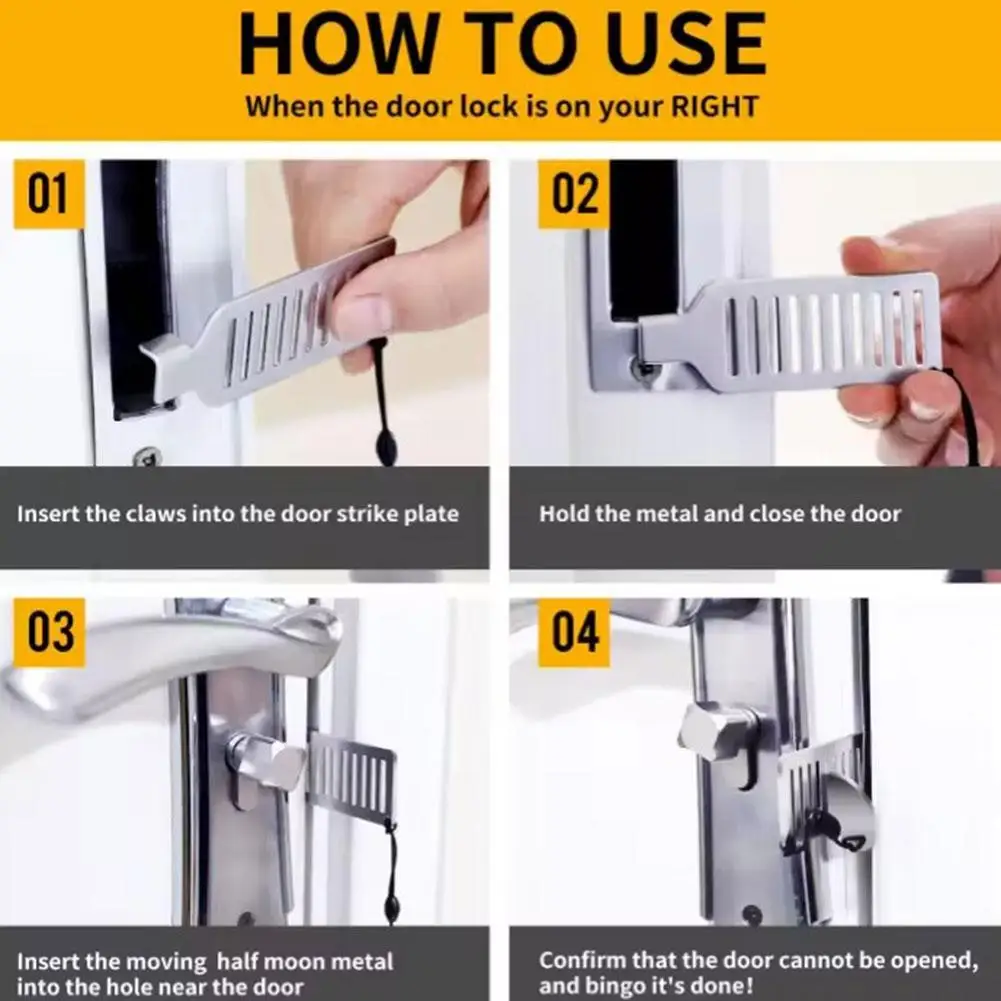 HOW TO USE
When the door lock is on your RIGHT

01

Insert the claws into the door strike plate

02

Hold the metal and close the door

03

Insert the moving half moon metal into the hole near the door

04

Confirm that the door cannot be opened, and bingo it's done!