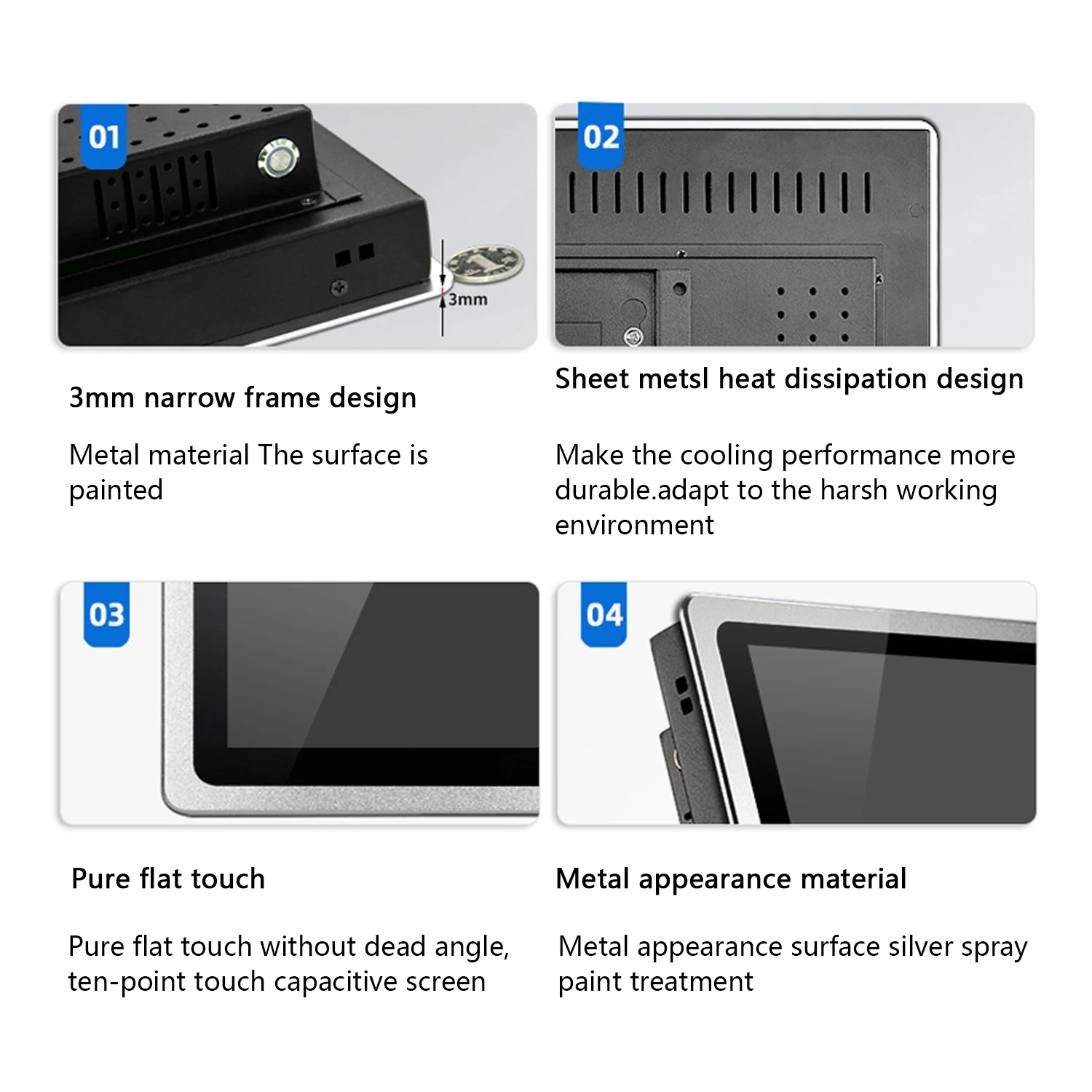 01

3mm

3mm narrow frame design

Metal material The surface is painted

02

Sheet metsl heat dissipation design

Make the cooling performance more durable.adapt to the harsh working environment

03

Pure flat touch

Pure flat touch without dead angle, ten-point touch capacitive screen

04

Metal appearance material

Metal appearance surface silver spray paint treatment